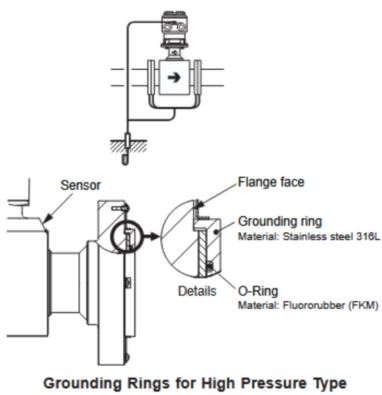 Sensor

Flange face

Grounding ring
Material: Stainless steel 316L

Details

O-Ring
Material: Fluororubber (FKM)

Grounding Rings for High Pressure Type